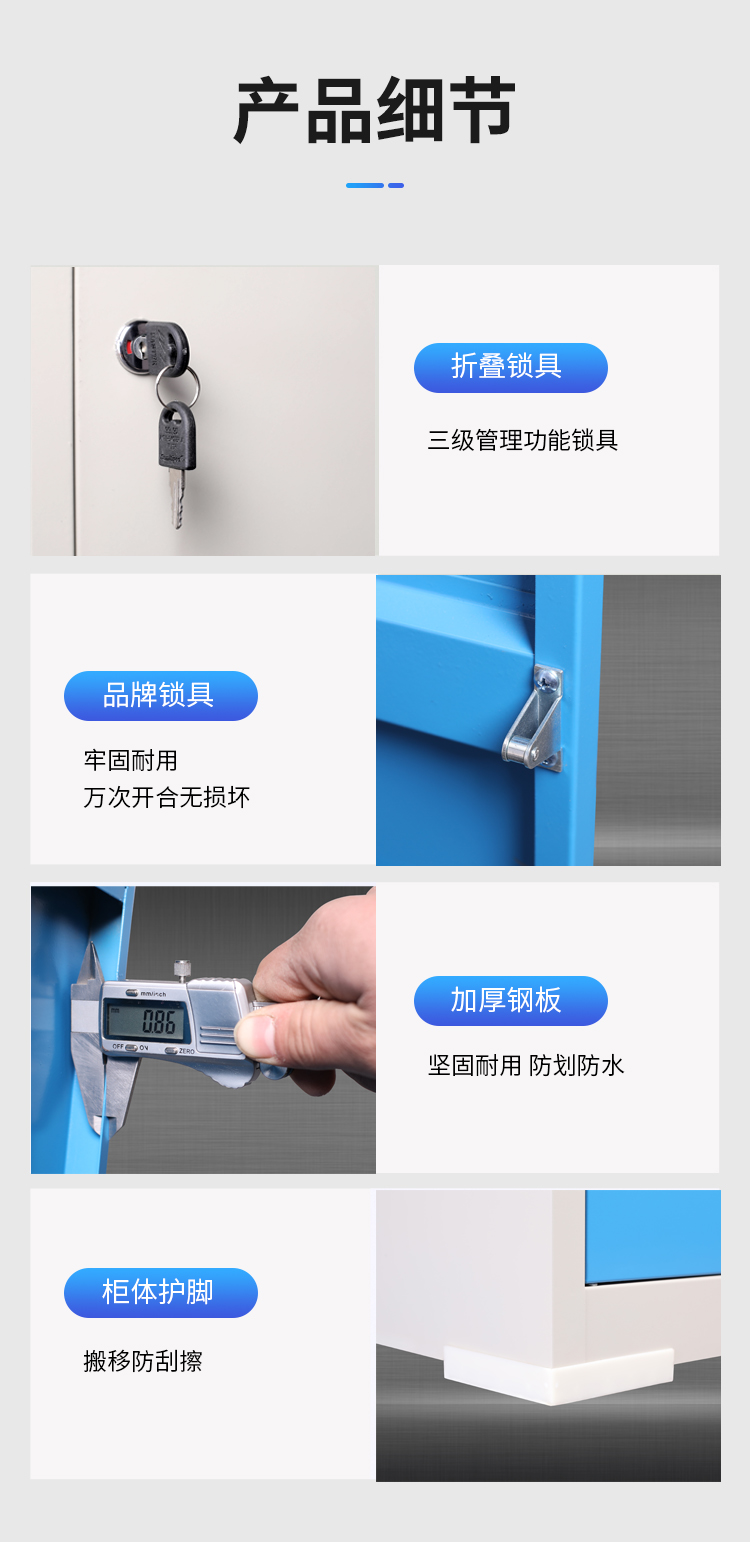 产品细节

折叠锁具

三级管理功能锁具

品牌锁具

牢固耐用
万次开合无损坏

mm/inch
0.86
OFF ON
ZERO

加厚钢板

坚固耐用 防划防水

柜体护脚

搬移防刮擦